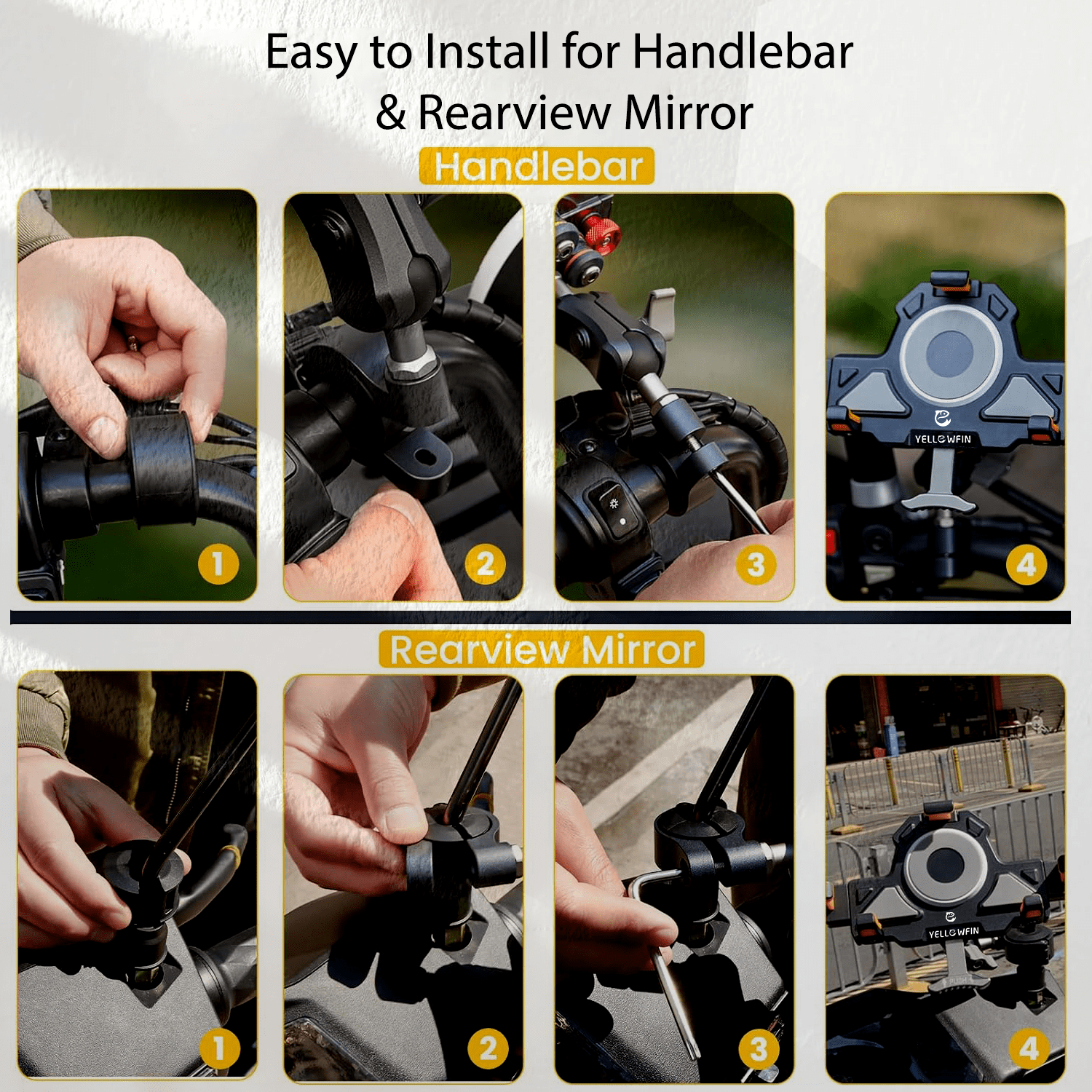 Easy to Install for Handlebar & Rearview Mirror

Handlebar

1

2

3

YELLOWFIN

4

Rearview Mirror

1

2

3

YELLOWFIN

4